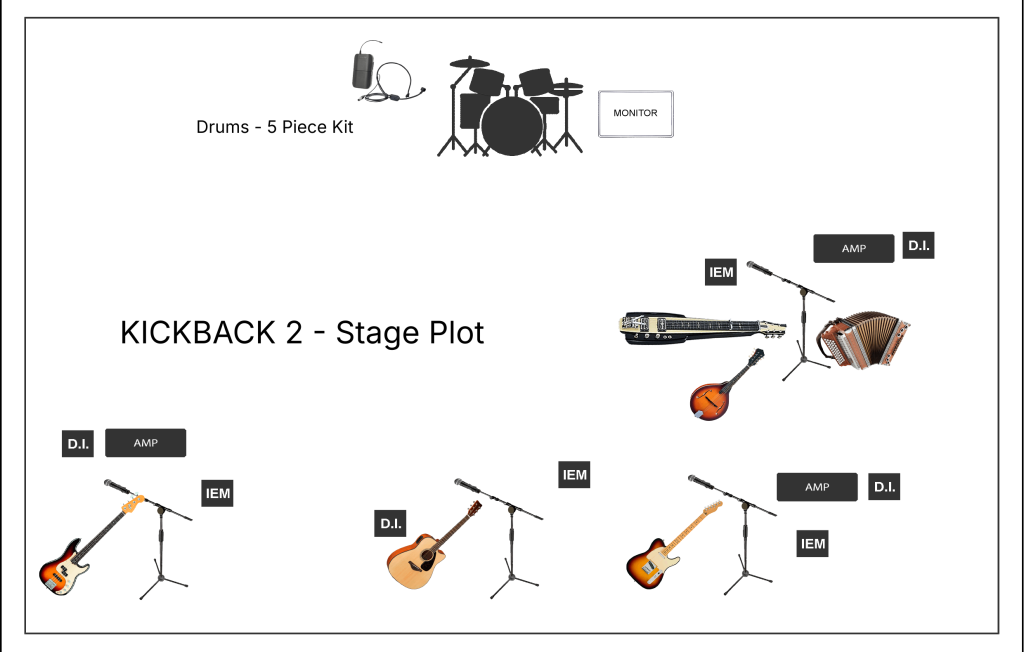 Drums - 5 Piece Kit

MONITOR

AMP

D.I.

IEM

KICKBACK 2 - Stage Plot

D.I.

AMP

IEM

IEM

D.I.

AMP

D.I.

IEM